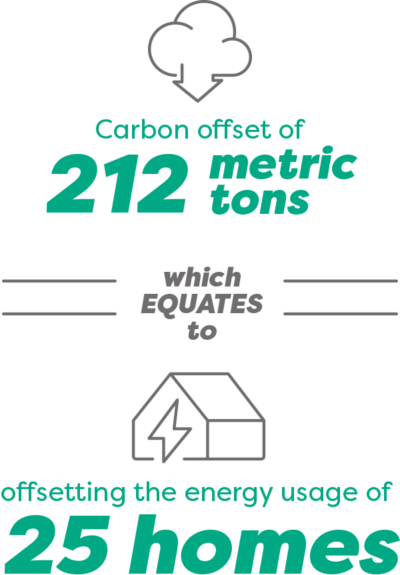 Carbon offset of
212 metric tons

which EQUATES to

offsetting the energy usage of
25 homes